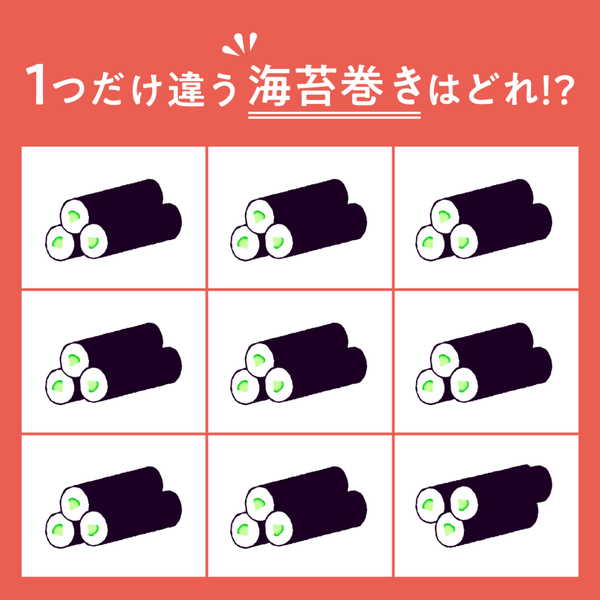 1つだけ違う海苔巻きはどれ!?