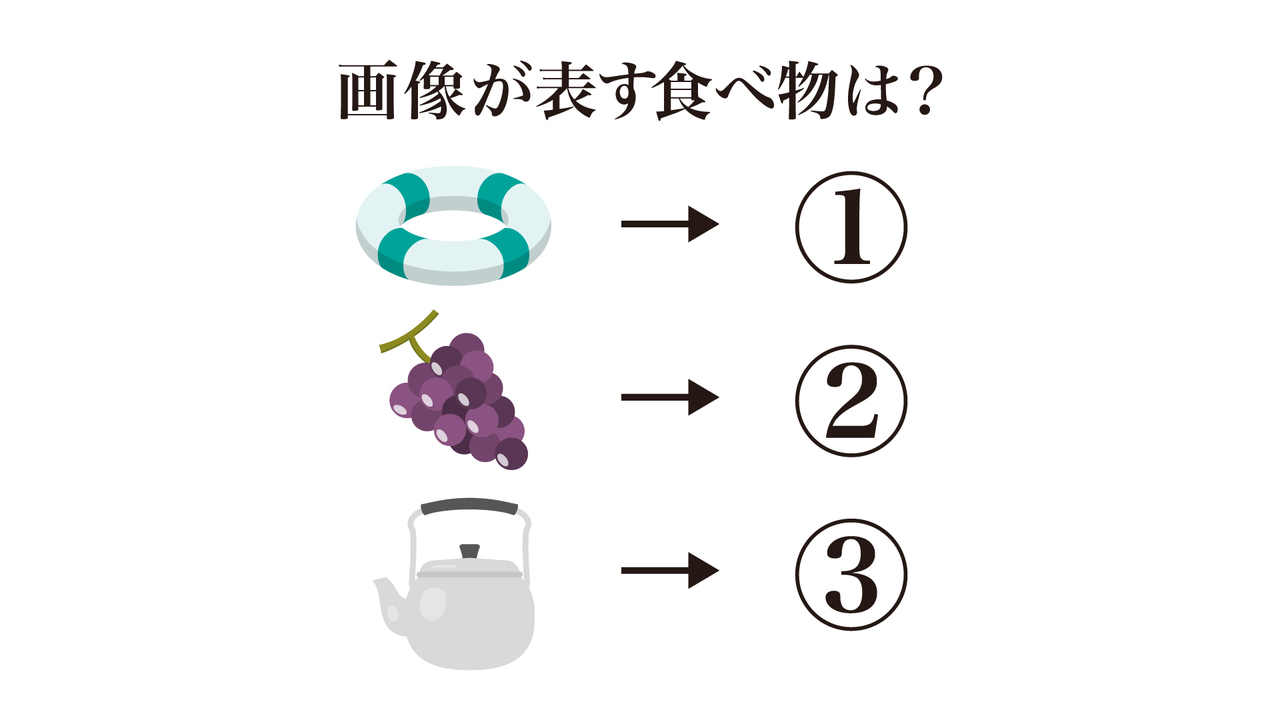 画像が表す食べ物は？

→ ①

→ ②

→ ③