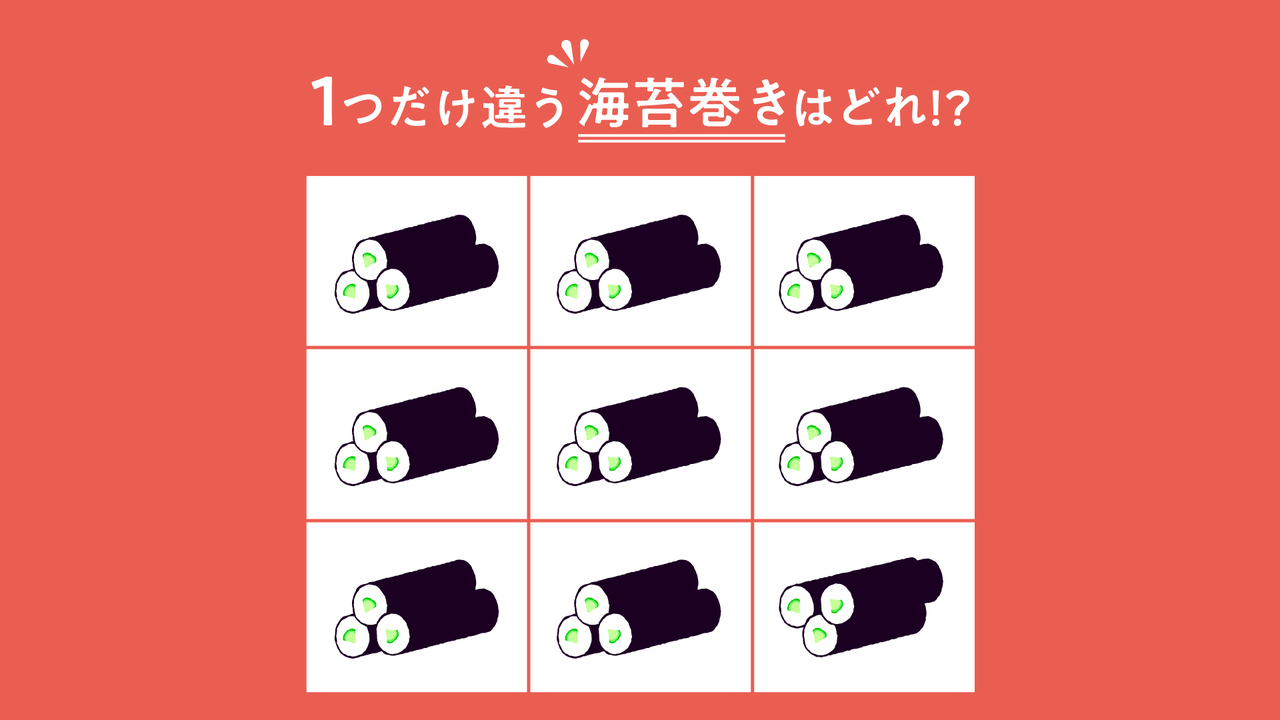 1つだけ違う海苔巻きはどれ!?