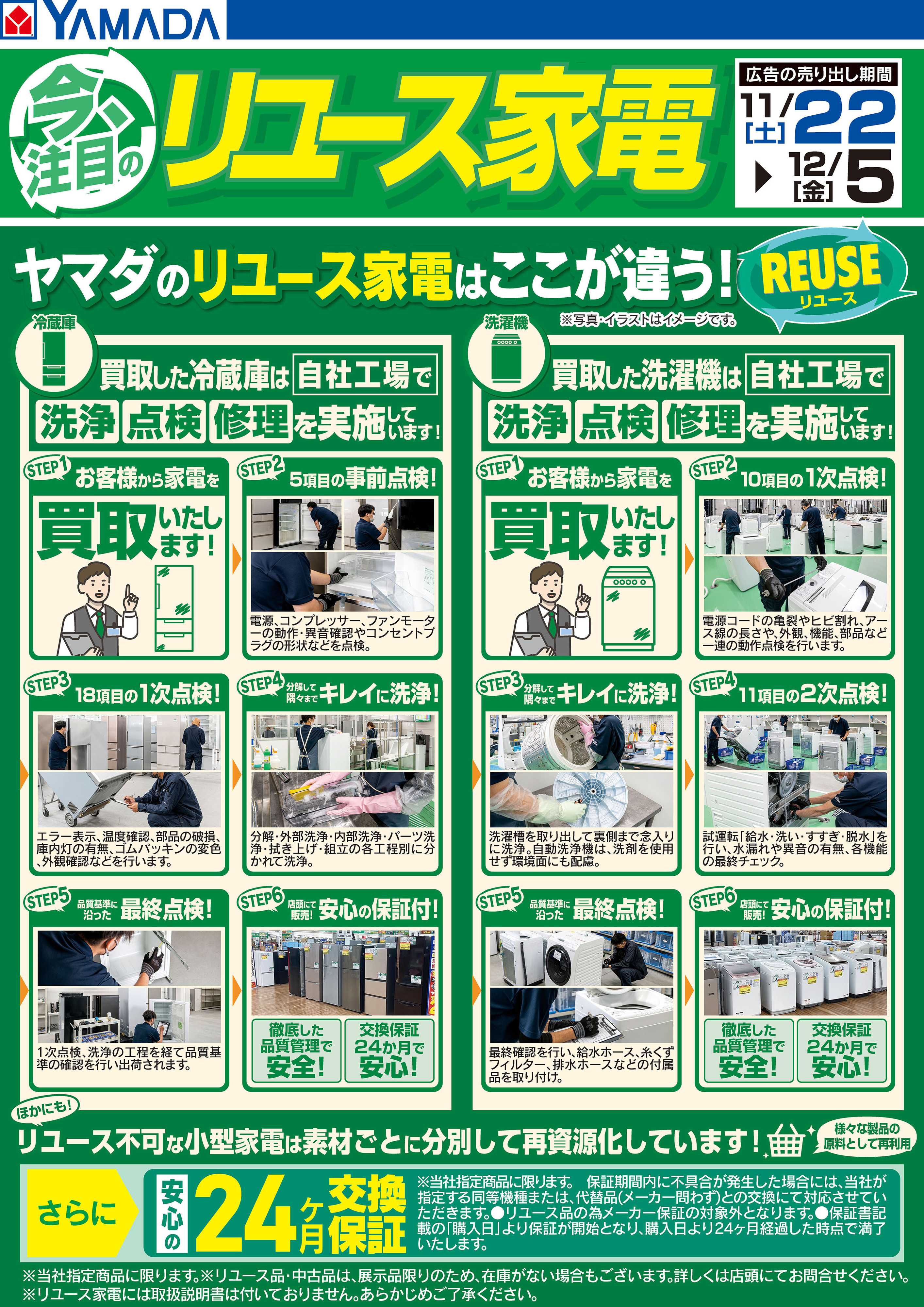 YAMADA

今、注目の リユース家電

広告の売り出し期間
11/22[土] ▶ 12/5[金]

ヤマダのリユース家電はここが違う！

REUSE リユース

※写真・イラストはイメージです。

冷蔵庫

買取した冷蔵庫は自社工場で洗浄 点検 修理を実施しています！

STEP1 お客様から家電を 買取いたします！

STEP2 5項目の事前点検！

電源、コンプレッサー、ファンモーターの動作・異音確認やコンセントプラグの形状などを点検。

STEP3 18項目の1次点検！

エラー表示、温度確認、部品の破損、庫内灯の有無、ゴムパッキンの変色、外観確認などを行います。

STEP4 分解して隅々まで キレイに洗浄！

分解・外部洗浄・内部洗浄・パーツ洗浄・拭き上げ・組立の各工程別に分かれて洗浄。

STEP5 品質基準に沿った 最終点検！

1次点検、洗浄の工程を経て品質基準の確認を行い出荷されます。

STEP6 店頭にて販売！ 安心の保証付！

徹底した品質管理で安全！

交換保証24か月で安心！

洗濯機

買取した洗濯機は自社工場で洗浄 点検 修理を実施しています！

STEP1 お客様から家電を 買取いたします！

STEP2 10項目の1次点検！

電源コードの亀裂やヒビ割れ、アース線の長さや、外観、機能、部品など一連の動作点検を行います。

STEP3 分解して隅々まで キレイに洗浄！

洗濯槽を取り出して裏側まで念入りに洗浄。自動洗浄機は、洗剤を使用せず環境面にも配慮。

STEP4 11項目の2次点検！

試運転「給水・洗い・すすぎ・脱水」を行い、水漏れや異音の有無、各機能の最終チェック。

STEP5 品質基準に沿った 最終点検！

最終確認を行い、給水ホース、糸くずフィルター、排水ホースなどの付属品を取り付け。

STEP6 店頭にて販売！ 安心の保証付！

徹底した品質管理で安全！

交換保証24か月で安心！

ほかにも！

リユース不可な小型家電は素材ごとに分別して再資源化しています！

様々な製品の原料として再利用

さらに 安心の 24ヶ月 交換保証

※当社指定商品に限ります。 保証期間内に不具合が発生した場合には、当社が指定する同等機種または、代替品(メーカー問わず)との交換にて対応させていただきます。●リユース品の為メーカー保証の対象外となります。●保証書記載の「購入日」より保証が開始となり、購入日より24ヶ月経過した時点で満了いたします。

※当社指定商品に限ります。※リユース品・中古品は、展示品限りのため、在庫がない場合もございます。詳しくは店頭にてお問合せください。
※リユース家電には取扱説明書は付いておりません。あらかじめご了承ください。