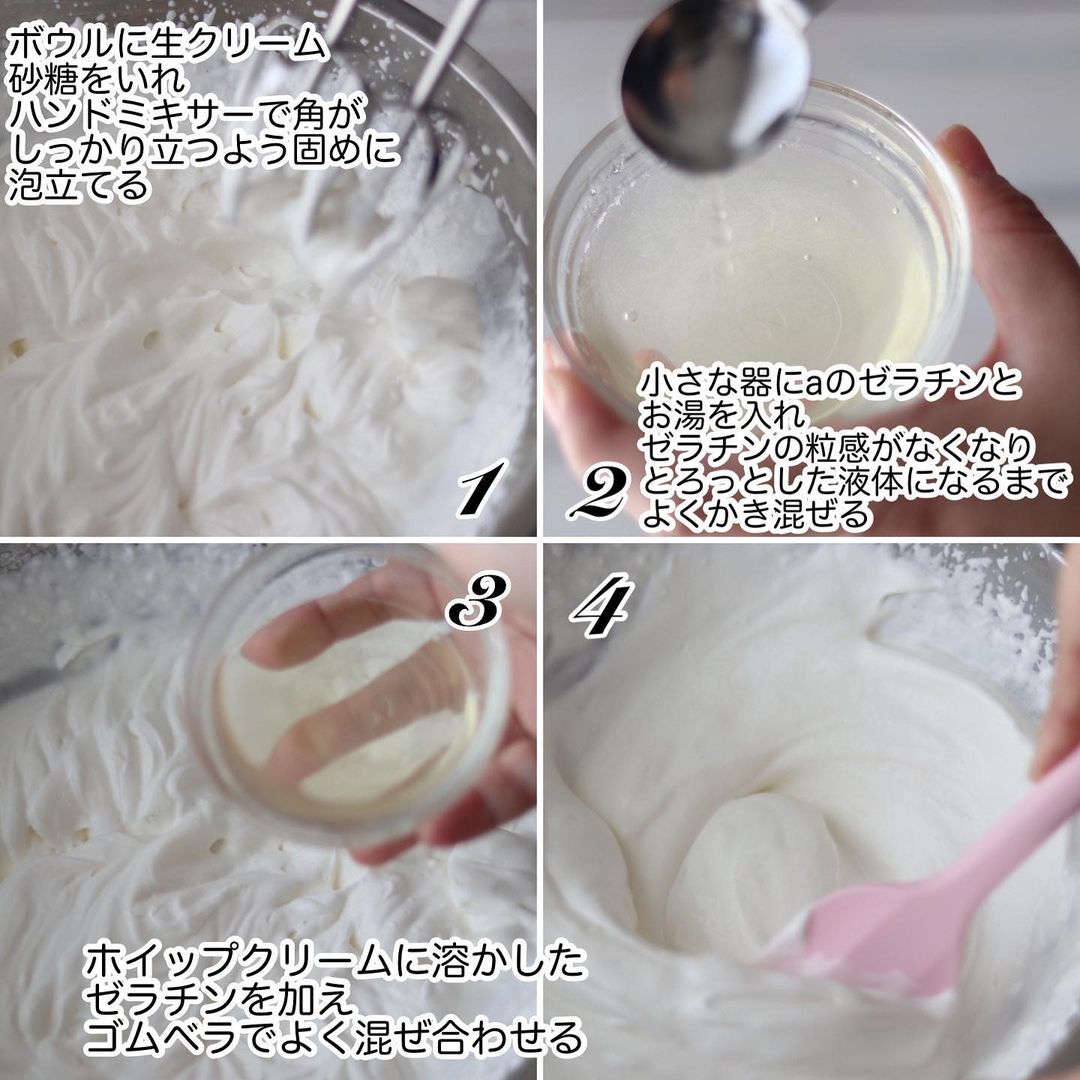 ボウルに生クリーム
砂糖をいれ
ハンドミキサーで角が
しっかり立つよう固めに
泡立てる

1

2

小さな器にaのゼラチンと
お湯を入れ
ゼラチンの粒感がなくなり
とろっとした液体になるまで
よくかき混ぜる

3

4

ホイップクリームに溶かした
ゼラチンを加え
ゴムベラでよく混ぜ合わせる